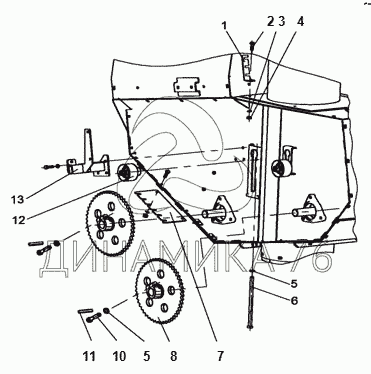 1
2 3
4
13
12
ДИНАМИКА 76
5
6
11
10
5
8
7